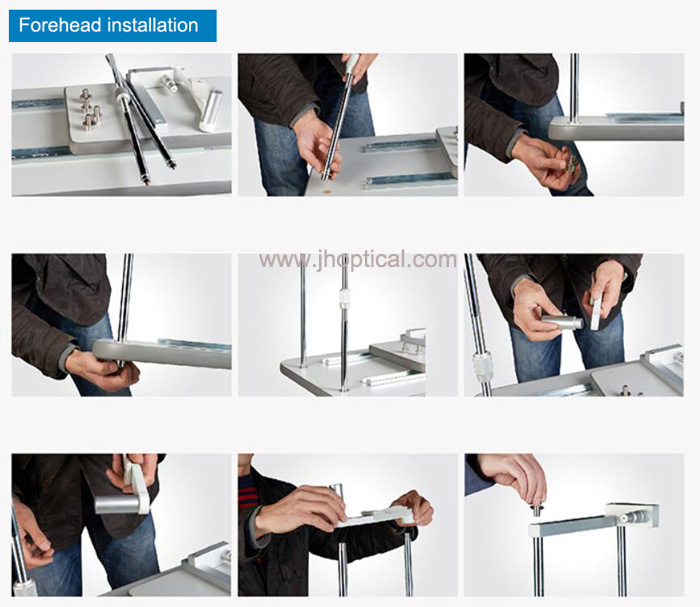 Forehead installation

www.jhoptical.com