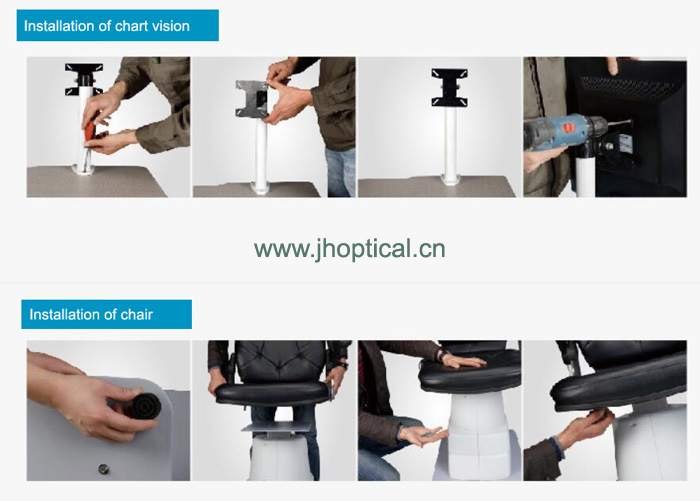 Installation of chart vision

www.jhoptical.cn

Installation of chair