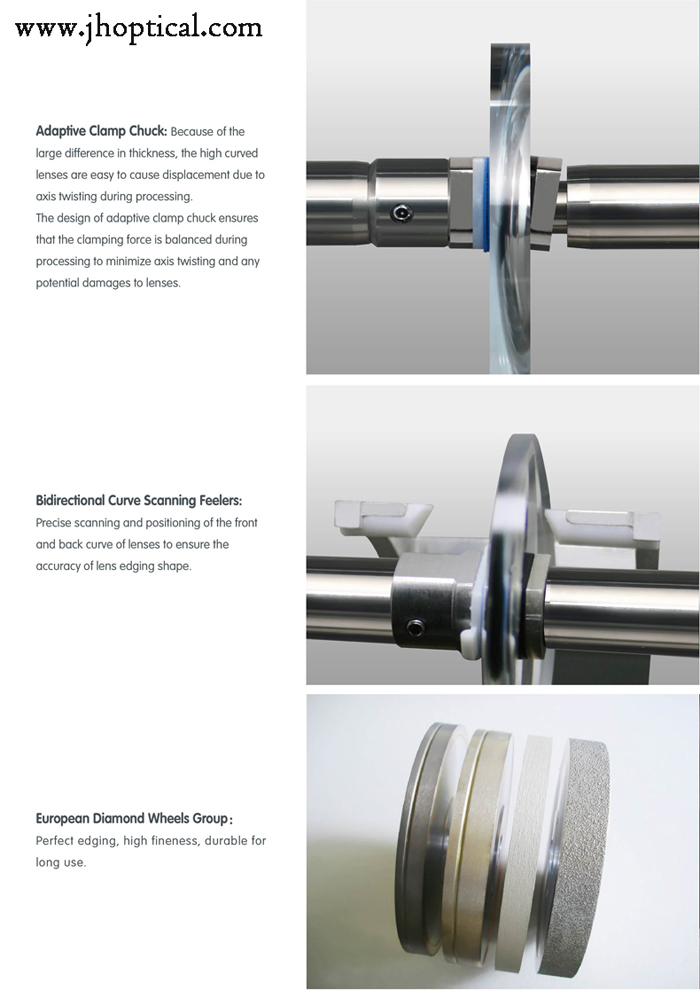 www.jhoptical.com

Adaptive Clamp Chuck: Because of the large difference in thickness, the high curved lenses are easy to cause displacement due to axis twisting during processing.
The design of adaptive clamp chuck ensures that the clamping force is balanced during processing to minimize axis twisting and any potential damages to lenses.

Bidirectional Curve Scanning Feelers: Precise scanning and positioning of the front and back curve of lenses to ensure the accuracy of lens edging shape.

European Diamond Wheels Group: Perfect edging, high fineness, durable for long use.